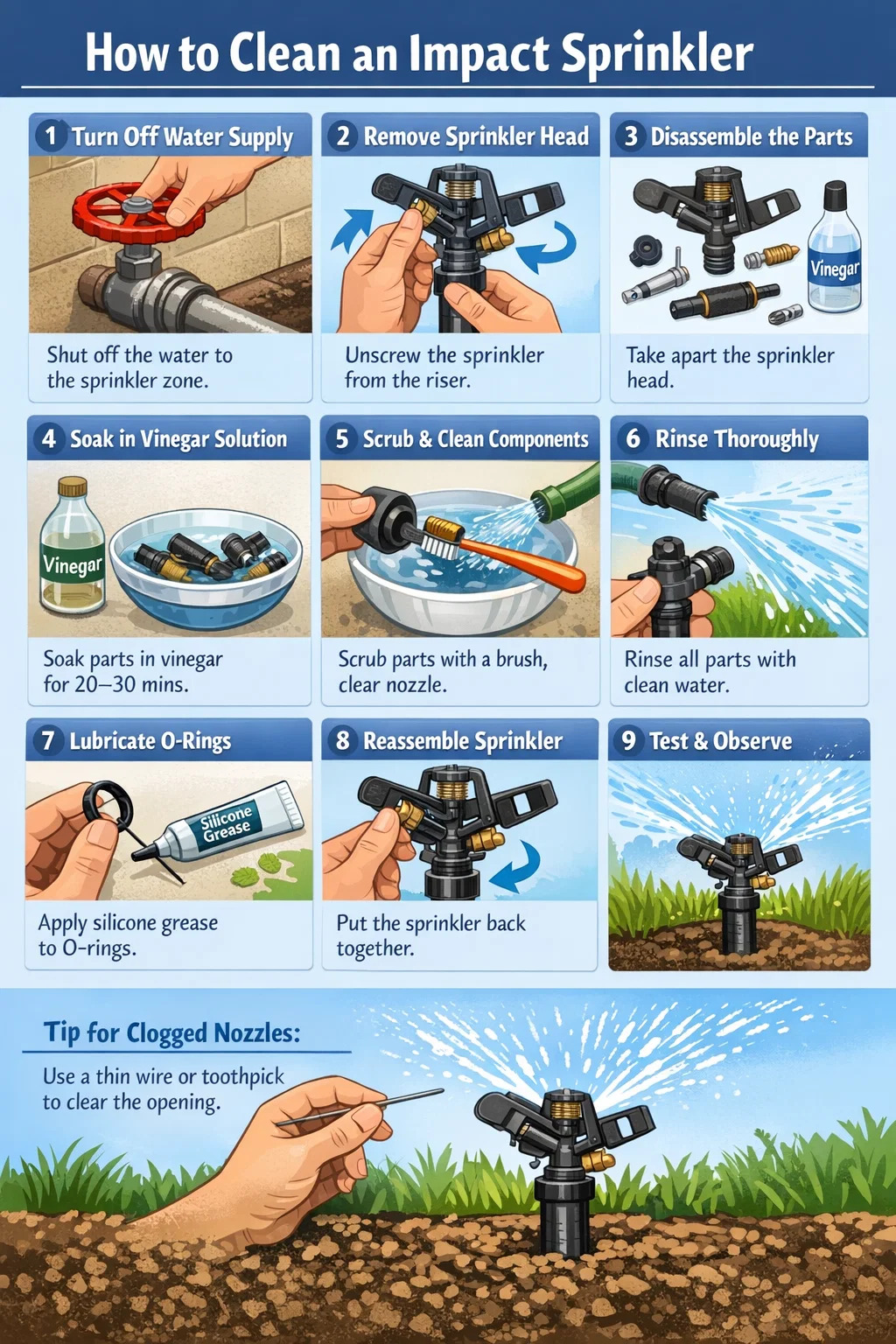 How to Clean an Impact Sprinkler

1 Turn Off Water Supply

Shut off the water to the sprinkler zone.

2 Remove Sprinkler Head

Unscrew the sprinkler from the riser.

3 Disassemble the Parts

Vinegar

Take apart the sprinkler head.

4 Soak in Vinegar Solution

Vinegar

Soak parts in vinegar for 20–30 mins.

5 Scrub & Clean Components

Scrub parts with a brush, clear nozzle.

6 Rinse Thoroughly

Rinse all parts with clean water.

7 Lubricate O-Rings

Silicone Grease

Apply silicone grease to O-rings.

8 Reassemble Sprinkler

Put the sprinkler back together.

9 Test & Observe

Tip for Clogged Nozzles:

Use a thin wire or toothpick to clear the opening.